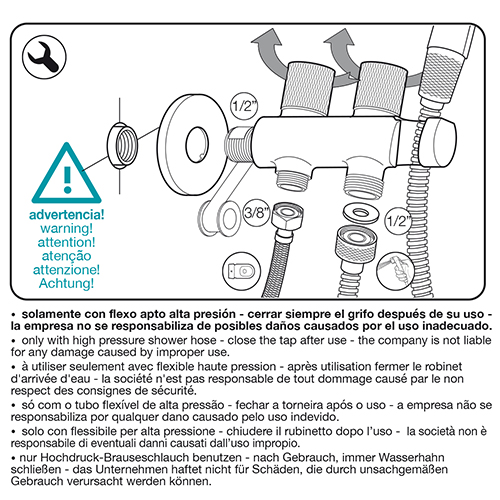 1/2"

3/8"

1/2"

advertencia!
warning!
attention!
atenção
attenzione!
Achtung!

• solamente con flexo apto alta presión - cerrar siempre el grifo después de su uso - la empresa no se responsabiliza de posibles daños causados por el uso inadecuado.
• only with high pressure shower hose - close the tap after use - the company is not liable for any damage caused by improper use.
• à utiliser seulement avec flexible haute pression - après utilisation fermer le robinet d'arrivée d'eau - la société n'est pas responsable de tout dommage causé par le non respect des consignes de sécurité.
• só com o tubo flexível de alta pressão - fechar a torneira após o uso - a empresa não se responsabiliza por qualquer dano causado pelo uso indevido.
• solo con flessibile per alta pressione - chiudere il rubinetto dopo l'uso - la società non è responsabile di eventuali danni causati dall'uso impropio.
• nur Hochdruck-Brauseschlauch benutzen - nach Gebrauch, immer Wasserhahn schließen - das Unternehmen haftet nicht für Schäden, die durch unsachgemäßen Gebrauch verursacht werden können.