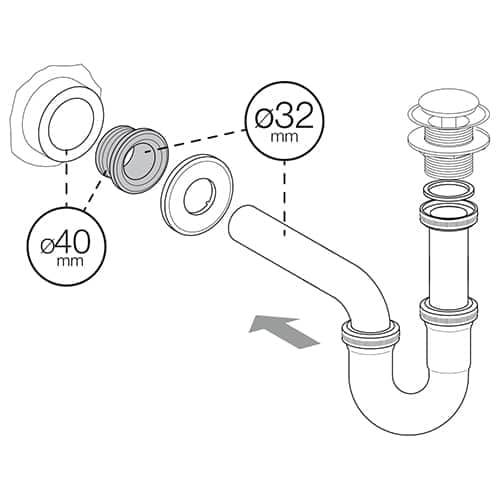 ø32
mm

ø40
mm