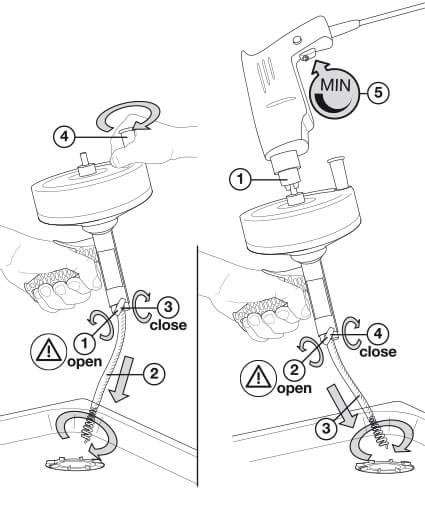 4

3
close
1
open
2

MIN
5
1

4
close
2
open
3